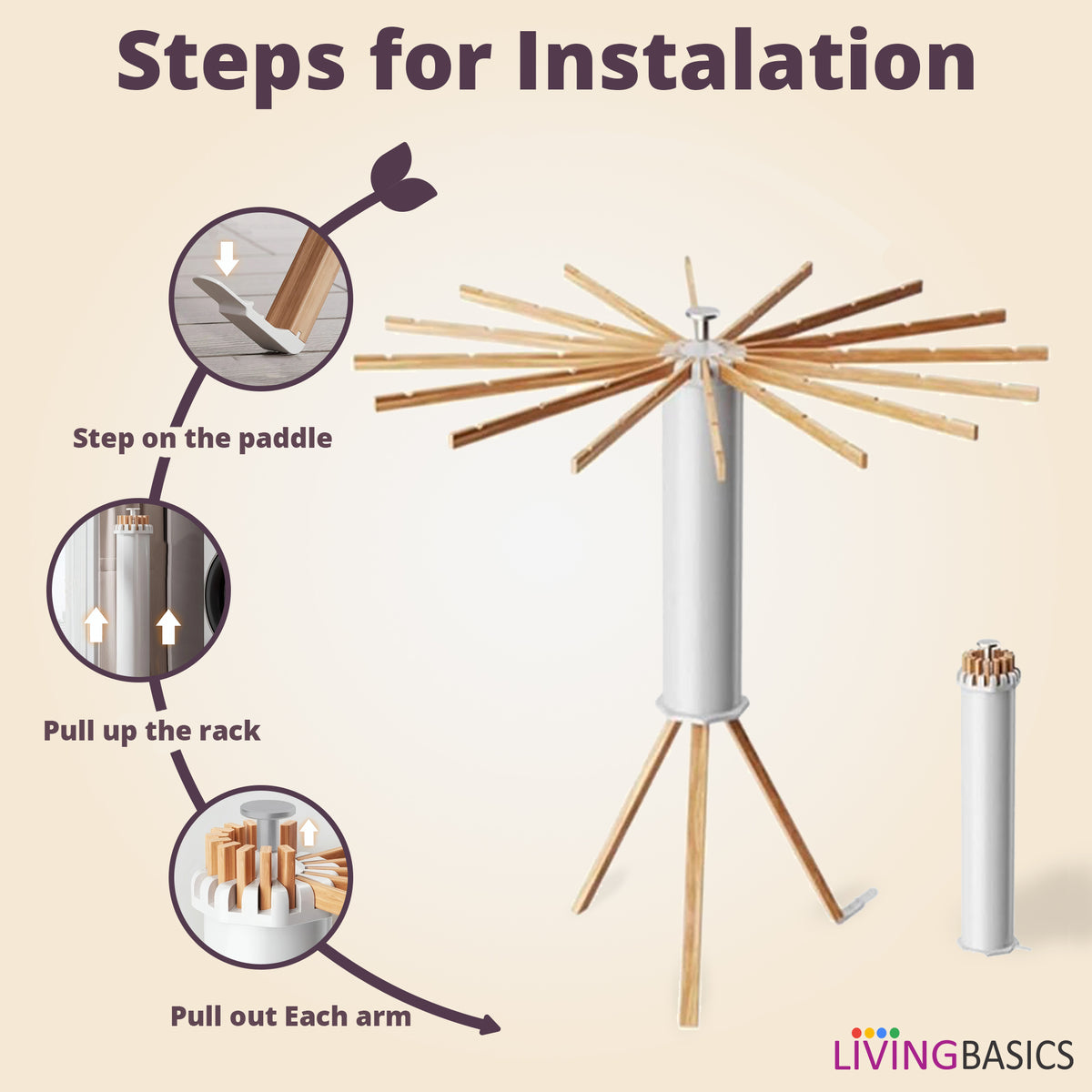 Steps for Instalation

Step on the paddle

Pull up the rack

Pull out Each arm

LIVINGBASICS