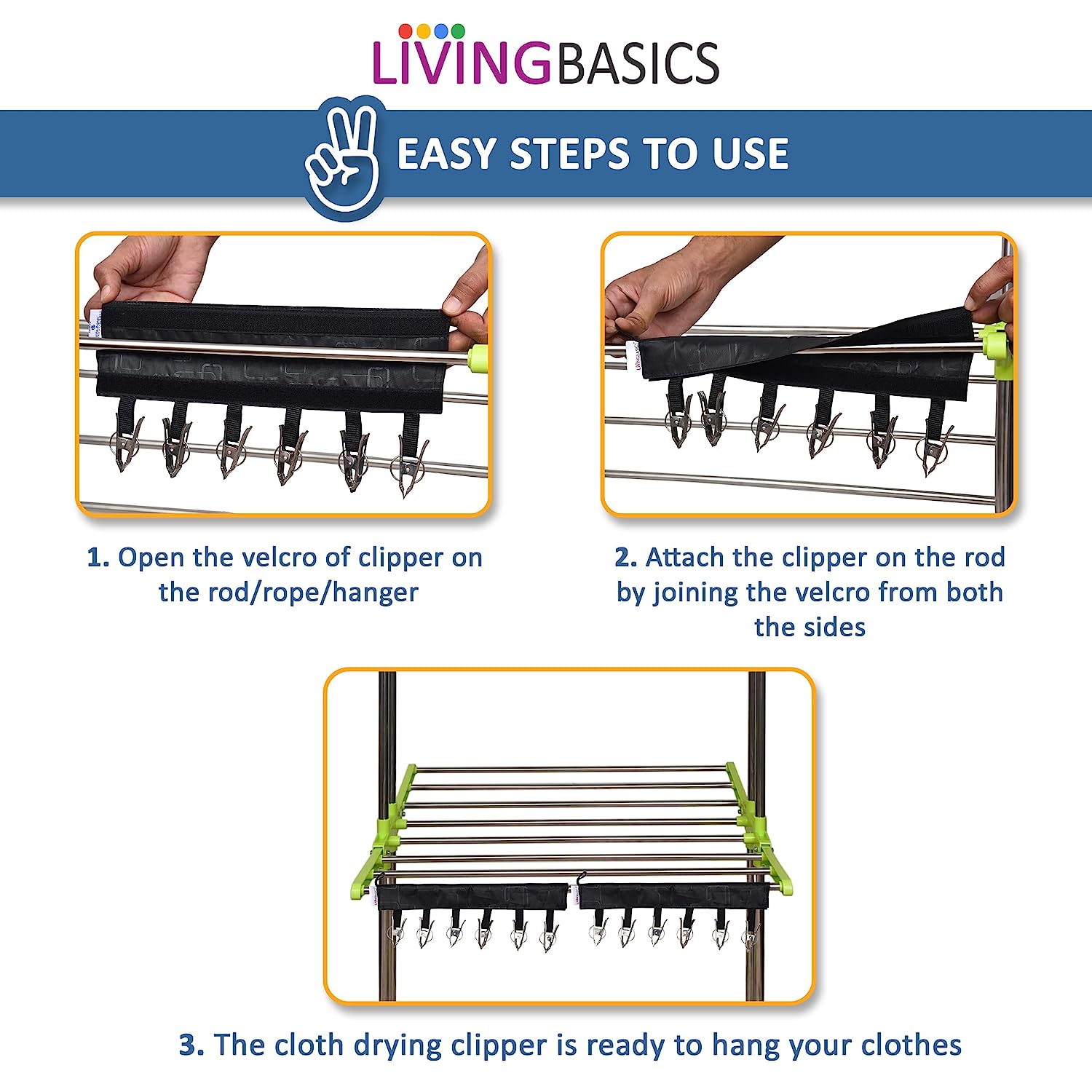 LIVINGBASICS

EASY STEPS TO USE

1. Open the velcro of clipper on the rod/rope/hanger

2. Attach the clipper on the rod by joining the velcro from both the sides

3. The cloth drying clipper is ready to hang your clothes