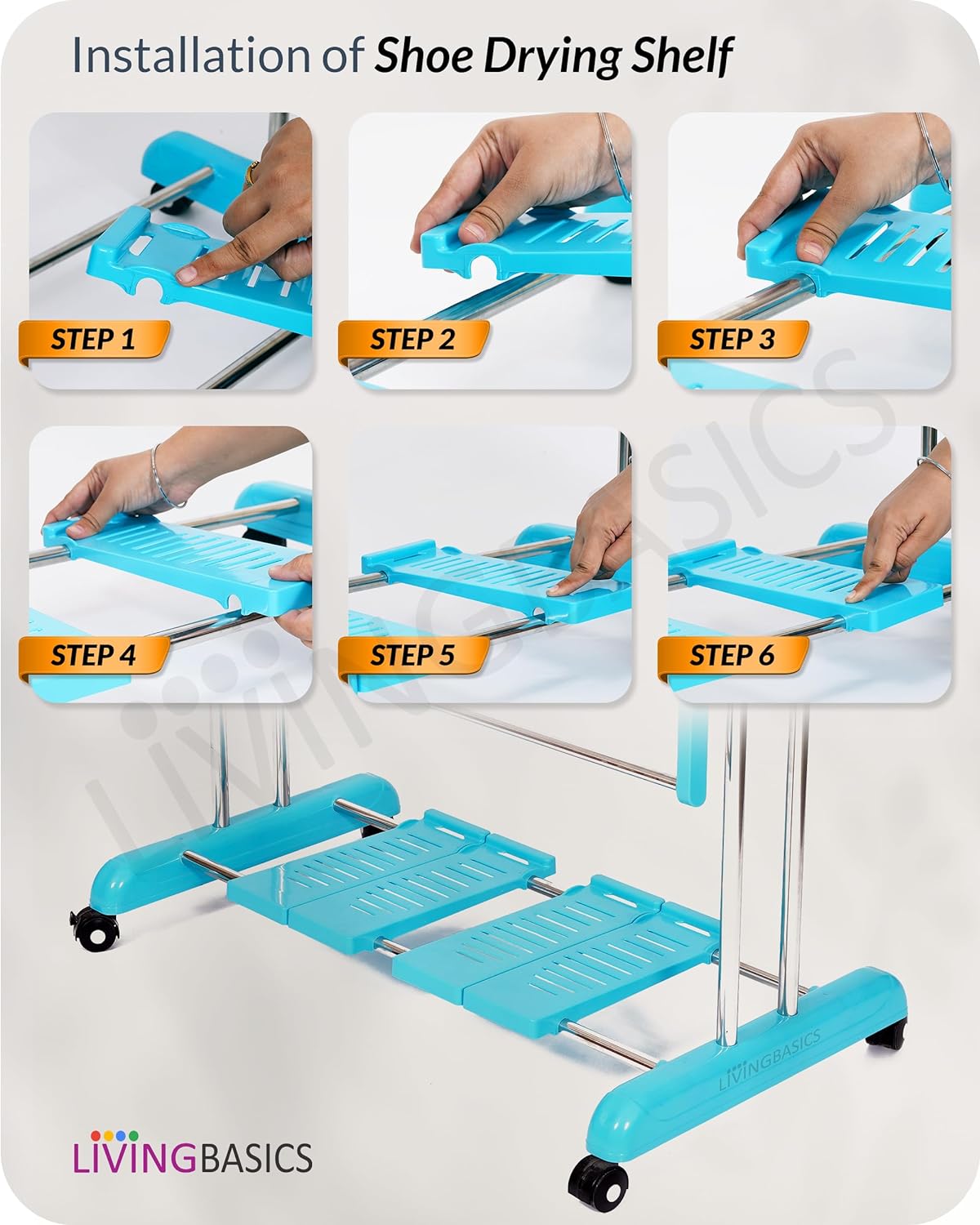 Installation of Shoe Drying Shelf

STEP 1

STEP 2

STEP 3

STEP 4

STEP 5

STEP 6

LIVINGBASICS

LIVINGBASICS

LIVINGBASICS